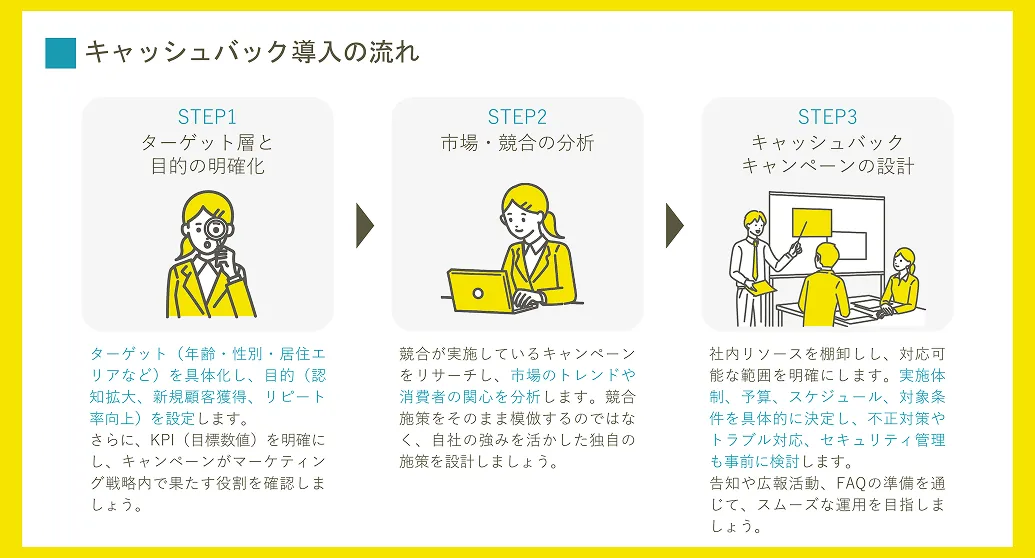 キャッシュバック導入の流れ

STEP1
ターゲット層と目的の明確化

ターゲット（年齢・性別・居住エリアなど）を具体化し、目的（認知拡大、新規顧客獲得、リピート率向上）を設定します。
さらに、KPI（目標数値）を明確にし、キャンペーンがマーケティング戦略内で果たす役割を確認しましょう。

STEP2
市場・競合の分析

競合が実施しているキャンペーンをリサーチし、市場のトレンドや消費者の関心を分析します。競合施策をそのまま模倣するのではなく、自社の強みを活かした独自の施策を設計しましょう。

STEP3
キャッシュバックキャンペーンの設計

社内リソースを棚卸しし、対応可能な範囲を明確にします。実施体制、予算、スケジュール、対象条件を具体的に決定し、不正対策やトラブル対応、セキュリティ管理も事前に検討します。
告知や広報活動、FAQの準備を通じて、スムーズな運用を目指しましょう。