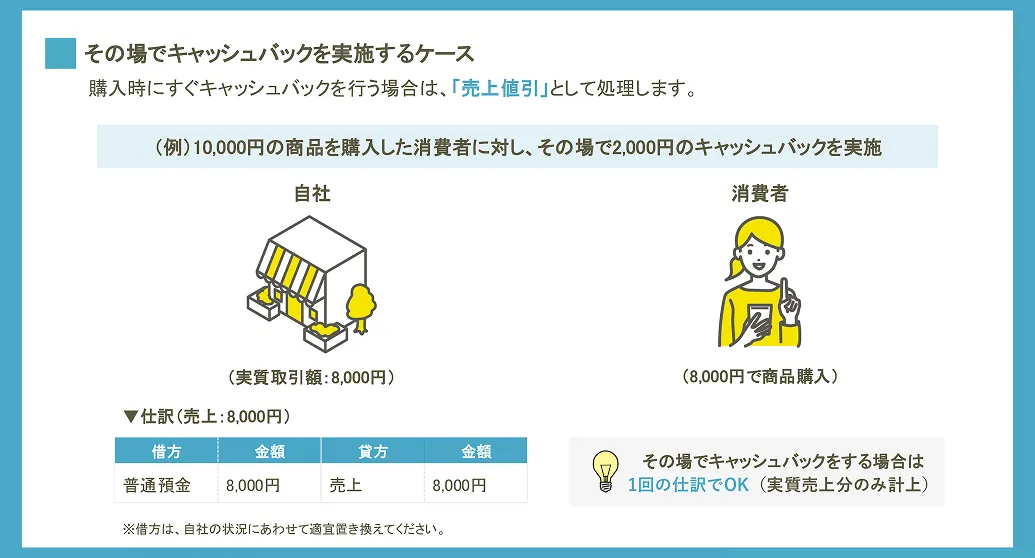 その場でキャッシュバックを実施するケース

購入時にすぐキャッシュバックを行う場合は、「売上値引」として処理します。

（例）10,000円の商品を購入した消費者に対し、その場で2,000円のキャッシュバックを実施

自社

（実質取引額：8,000円）

消費者

（8,000円で商品購入）

▼仕訳（売上：8,000円）

| 借方 | 金額 | 貸方 | 金額 |
|---|---|---|---|
| 普通預金 | 8,000円 | 売上 | 8,000円 |

※借方は、自社の状況にあわせて適宜置き換えてください。

その場でキャッシュバックをする場合は 1回の仕訳でOK（実質売上分のみ計上）